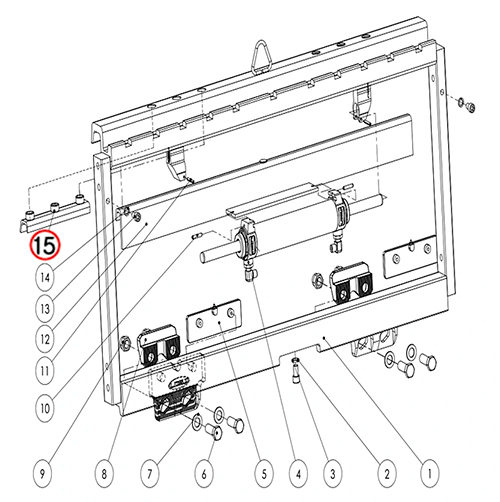 15
14
13
12
11
10
9
8
7
6
5
4
3
2
1